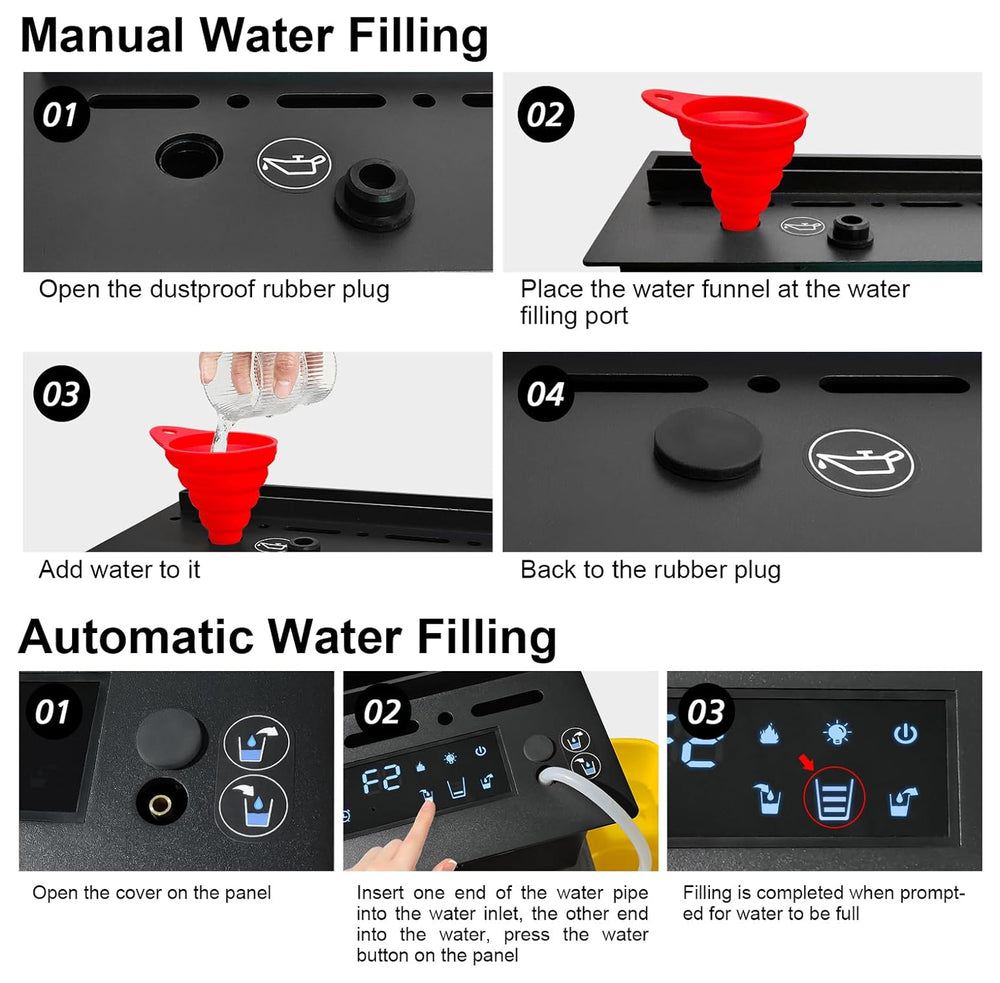 Manual Water Filling

01

Open the dustproof rubber plug

02

Place the water funnel at the water filling port

03

Add water to it

04

Back to the rubber plug

Automatic Water Filling

01

Open the cover on the panel

02

F2

Insert one end of the water pipe into the water inlet, the other end into the water, press the water button on the panel

03

Filling is completed when prompted for water to be full